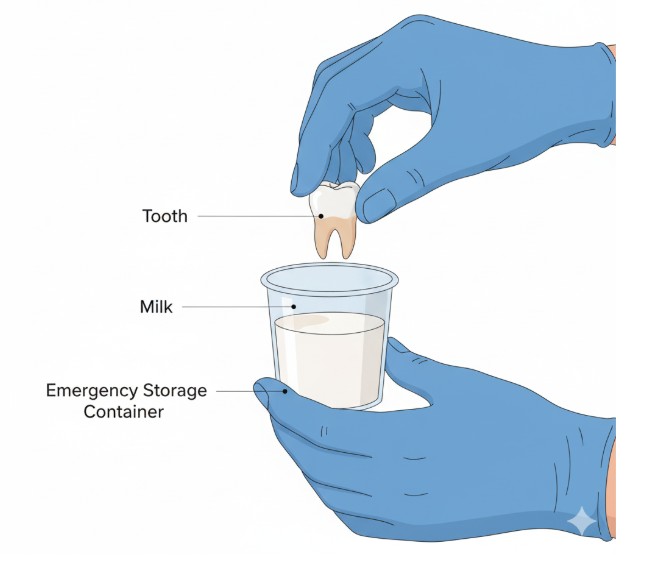 Tooth

Milk

Emergency Storage Container